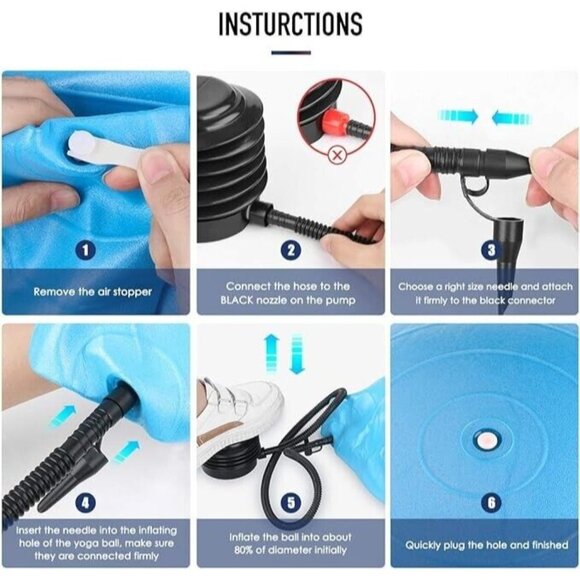 INSTURCTIONS

1

Remove the air stopper

2

Connect the hose to the BLACK nozzle on the pump

3

Choose a right size needle and attach it firmly to the black connector

4

Insert the needle into the inflating hole of the yoga ball, make sure they are connected firmly

5

Inflate the ball into about 80% of diameter initially

6

Quickly plug the hole and finished